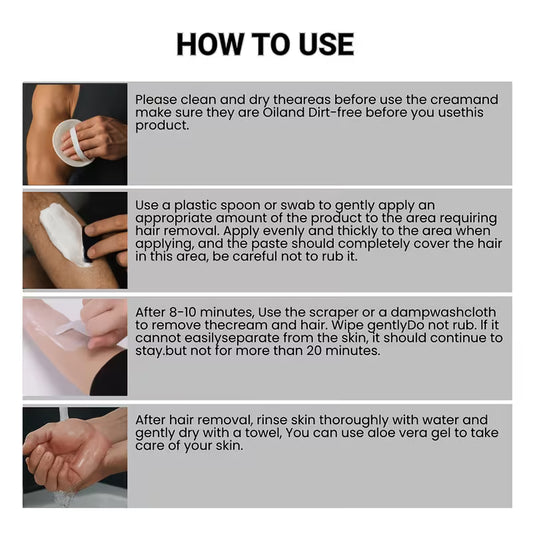 HOW TO USE

Please clean and dry theareas before use the creamand make sure they are Oiland Dirt-free before you usethis product.

Use a plastic spoon or swab to gently apply an appropriate amount of the product to the area requiring hair removal. Apply evenly and thickly to the area when applying, and the paste should completely cover the hair in this area, be careful not to rub it.

After 8-10 minutes, Use the scraper or a dampwashcloth to remove thecream and hair. Wipe gentlyDo not rub. If it cannot easilyseparate from the skin, it should continue to stay.but not for more than 20 minutes.

After hair removal, rinse skin thoroughly with water and gently dry with a towel, You can use aloe vera gel to take care of your skin.